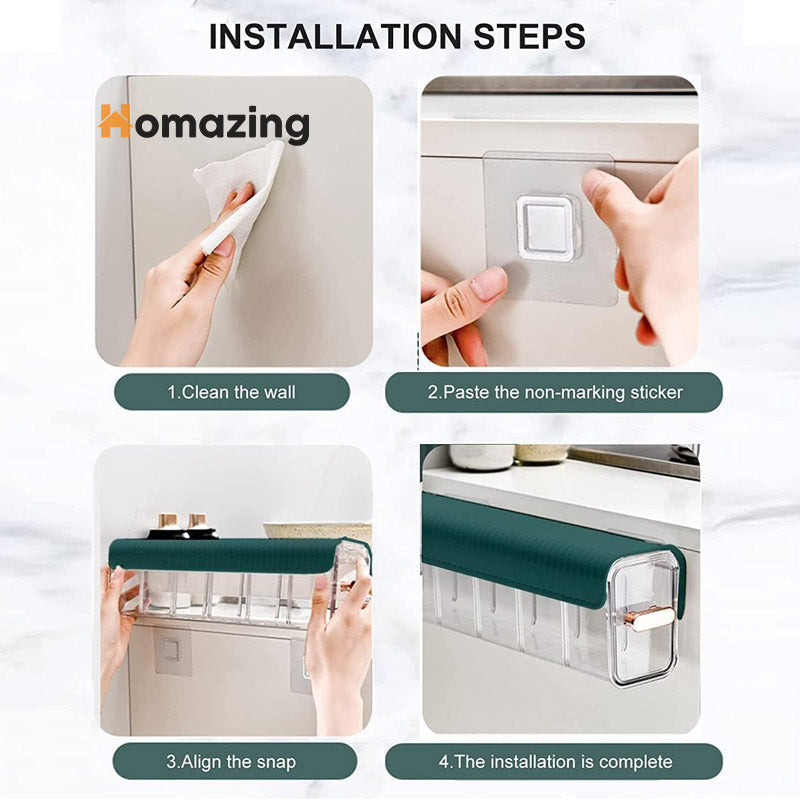 INSTALLATION STEPS

Homazing

1.Clean the wall

2.Paste the non-marking sticker

3.Align the snap

4.The installation is complete