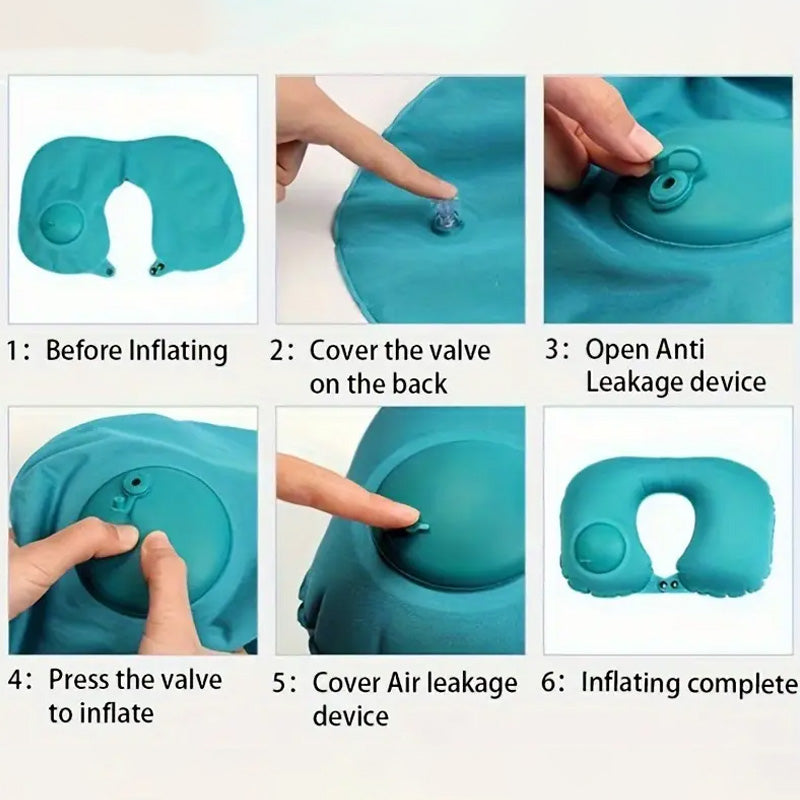 1: Before Inflating

2: Cover the valve on the back

3: Open Anti Leakage device

4: Press the valve to inflate

5: Cover Air leakage device

6: Inflating complete