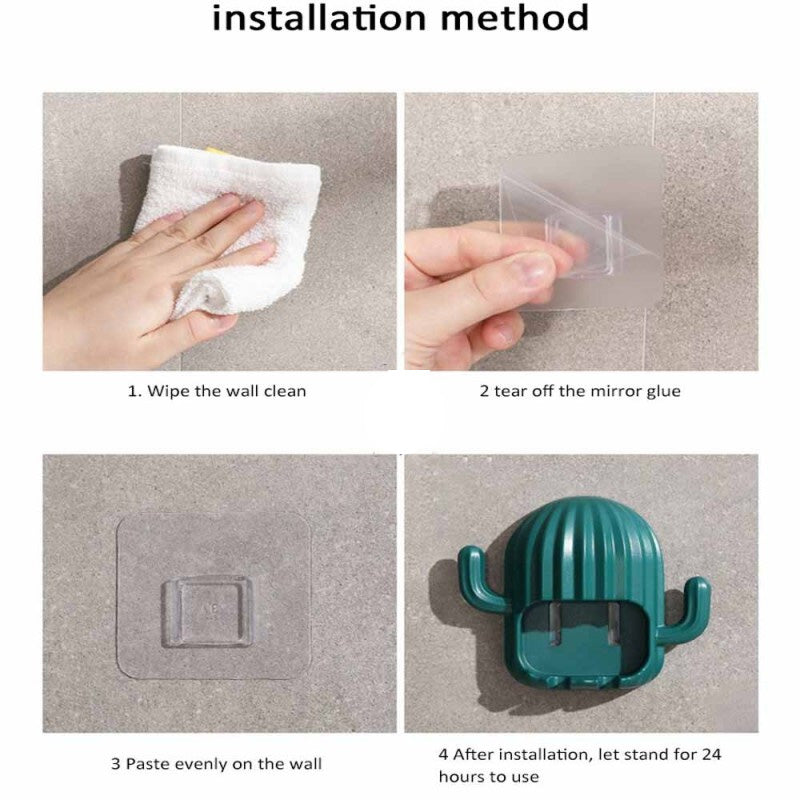 installation method

1. Wipe the wall clean

2 tear off the mirror glue

3 Paste evenly on the wall

4 After installation, let stand for 24 hours to use